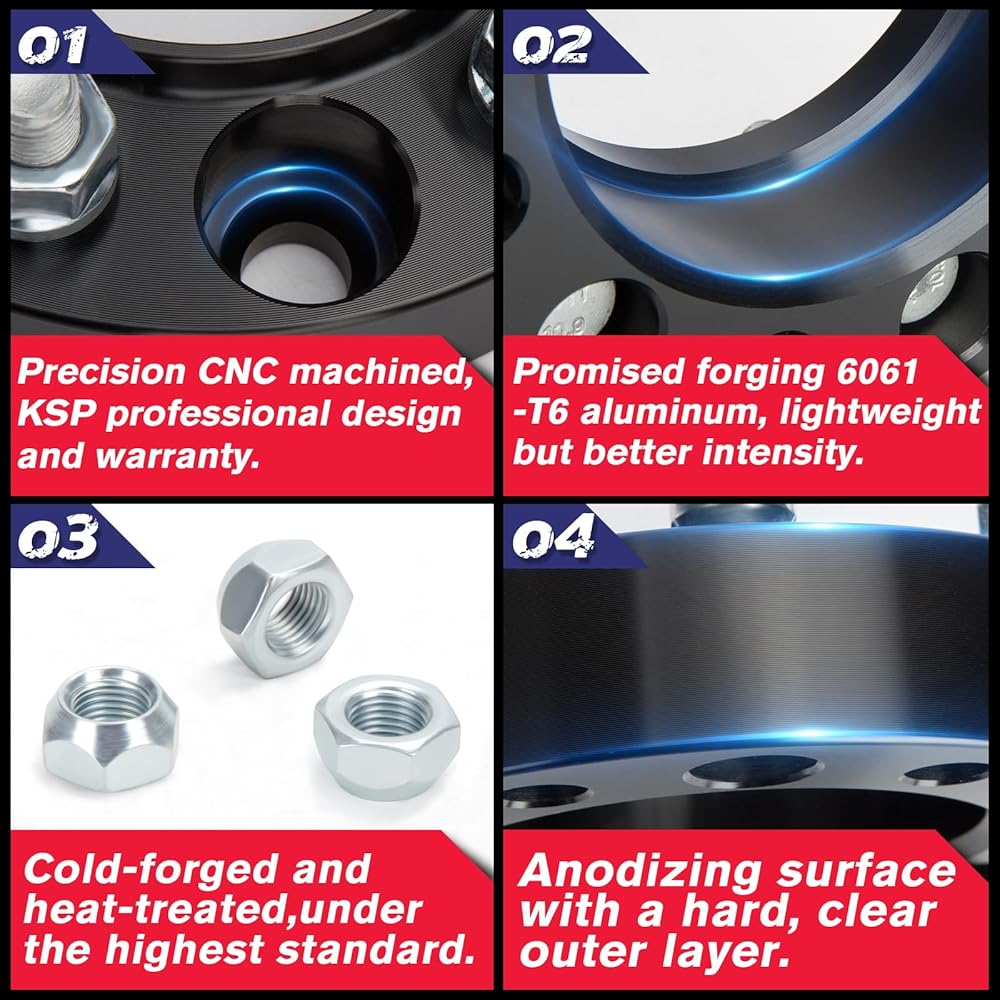 01

Precision CNC machined, KSP professional design and warranty.

02

Promised forging 6061 -T6 aluminum, lightweight but better intensity.

03

Cold-forged and heat-treated,under the highest standard.

04

Anodizing surface with a hard, clear outer layer.