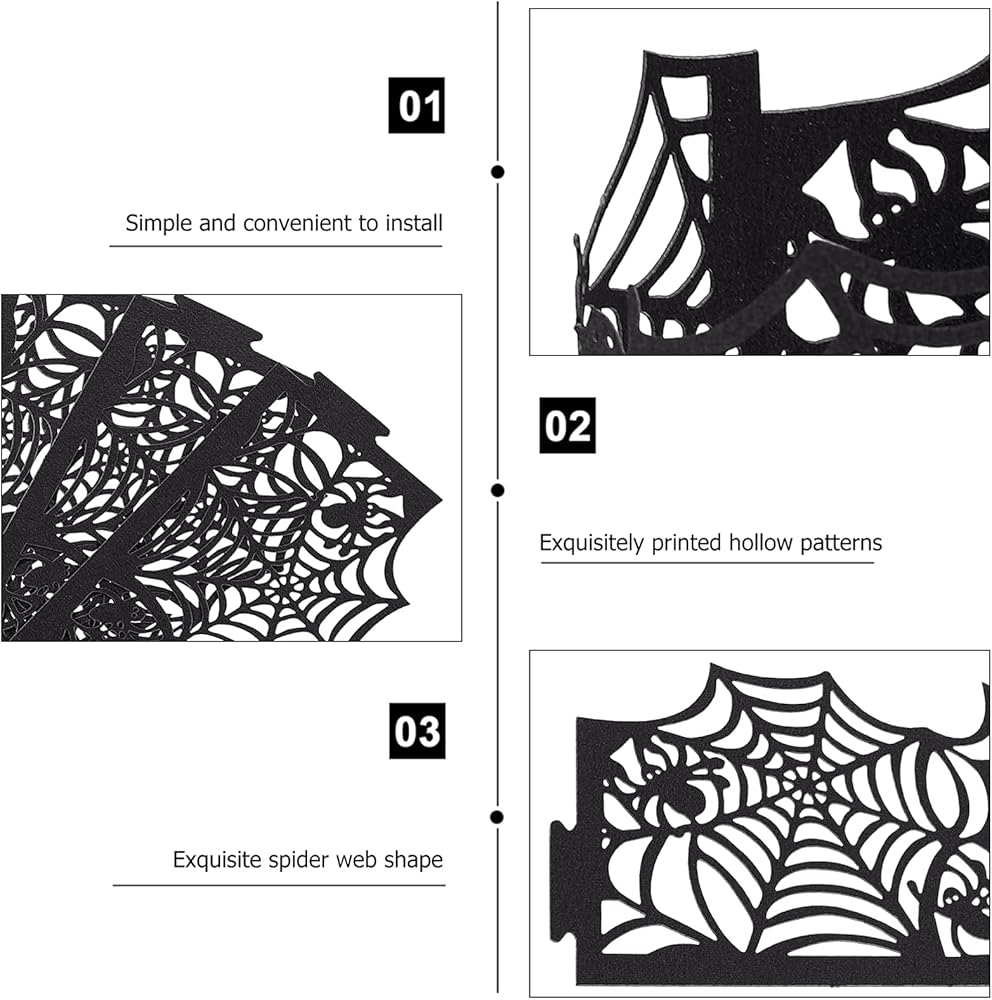 01

Simple and convenient to install

02

Exquisitely printed hollow patterns

03

Exquisite spider web shape