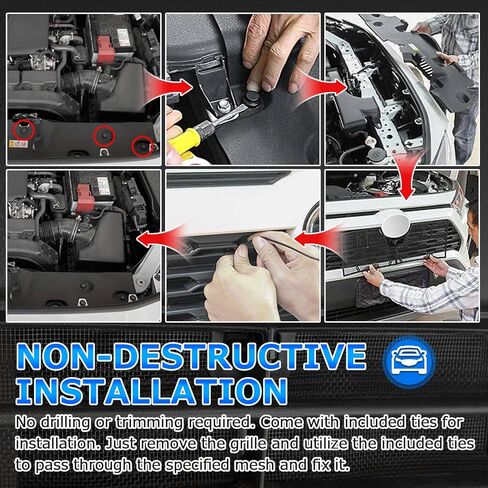 NON-DESTRUCTIVE INSTALLATION

No drilling or trimming required. Come with included ties for installation. Just remove the grille and utilize the included ties to pass through the specified mesh and fix it.