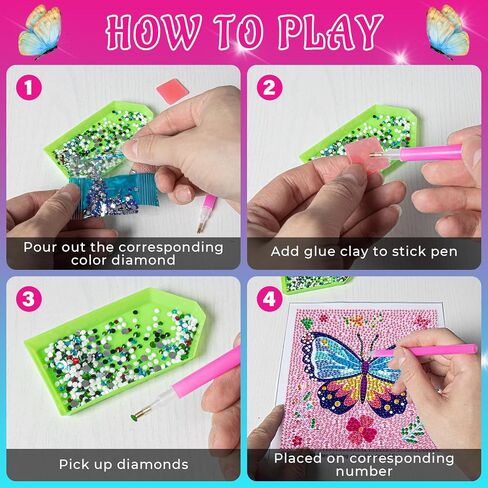 HOW TO PLAY

1
Pour out the corresponding color diamond

2
Add glue clay to stick pen

3
Pick up diamonds

4
Placed on corresponding number