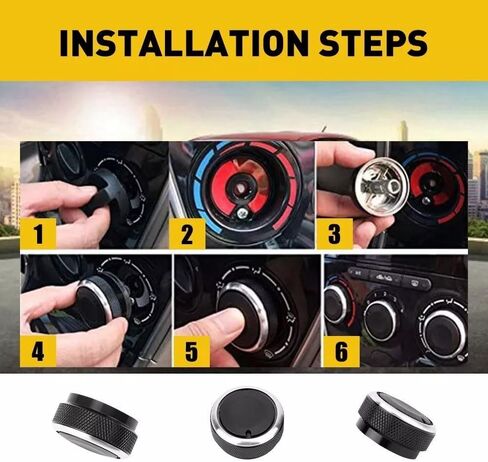 INSTALLATION STEPS

1

2

3

4

5

6