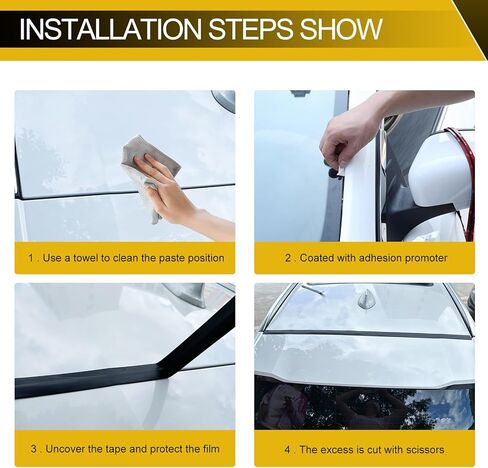 INSTALLATION STEPS SHOW

1 . Use a towel to clean the paste position

2 . Coated with adhesion promoter

3 . Uncover the tape and protect the film

4 . The excess is cut with scissors