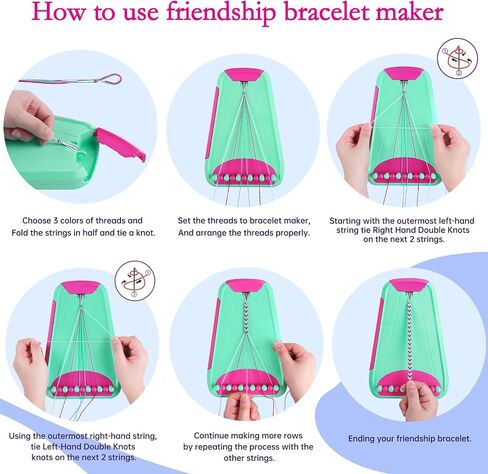 How to use friendship bracelet maker

Choose 3 colors of threads and Fold the strings in half and tie a knot.

Set the threads to bracelet maker, And arrange the threads properly.

Starting with the outermost left-hand string tie Right Hand Double Knots on the next 2 strings.

Using the outermost right-hand string, tie Left-Hand Double Knots knots on the next 2 strings.

Continue making more rows by repeating the process with the other strings.

Ending your friendship bracelet.