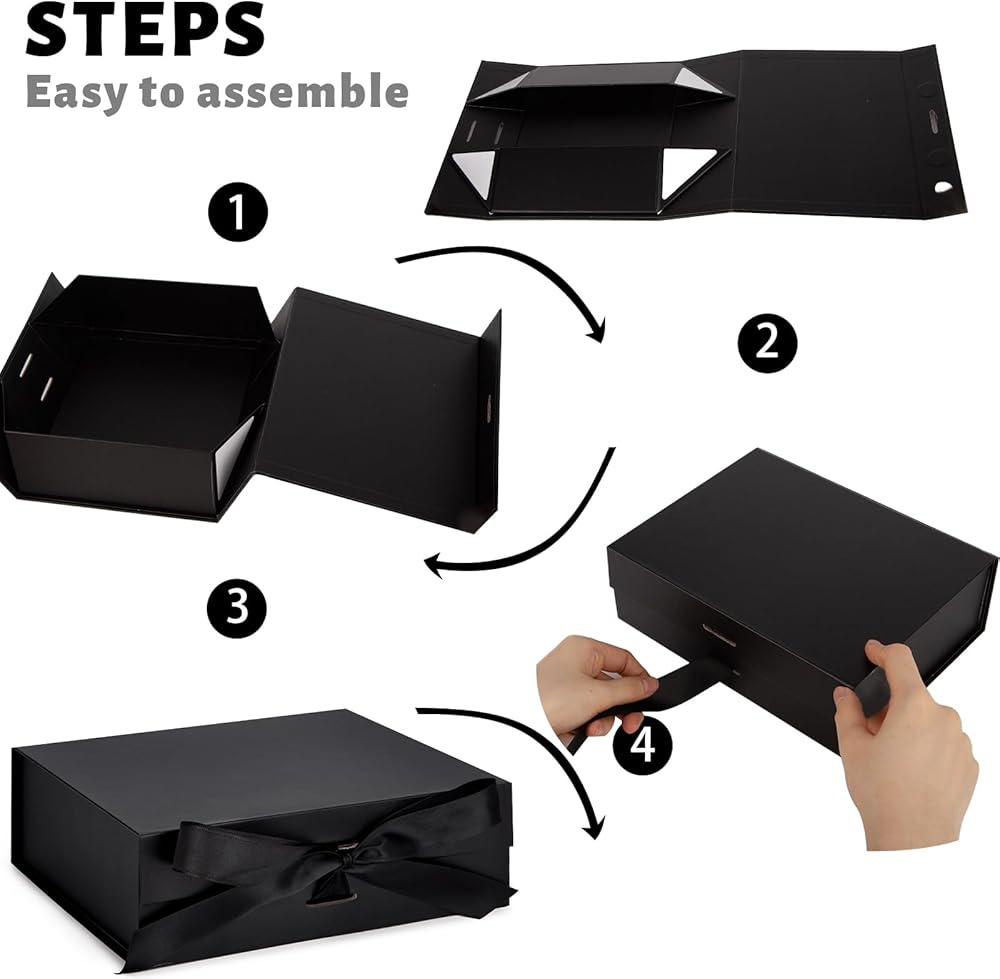 STEPS
Easy to assemble

1

2

3

4