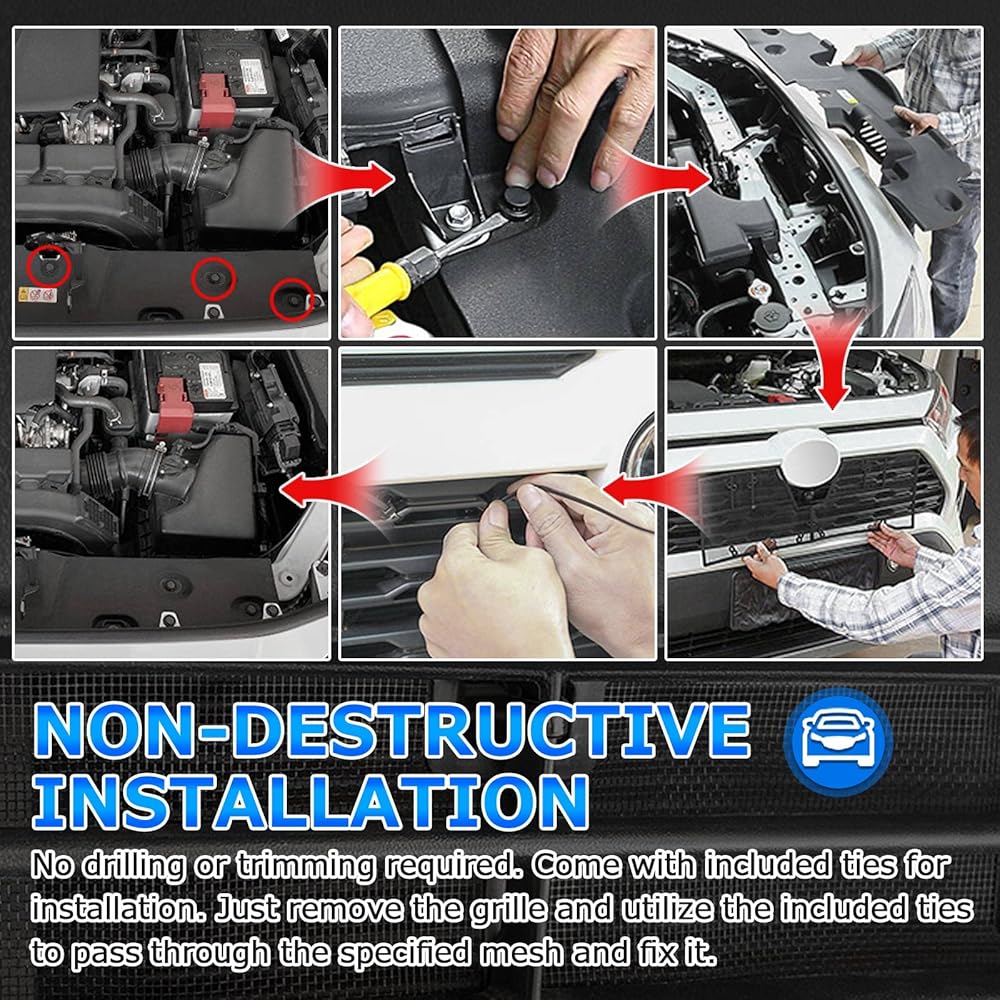 NON-DESTRUCTIVE INSTALLATION

No drilling or trimming required. Come with included ties for installation. Just remove the grille and utilize the included ties to pass through the specified mesh and fix it.