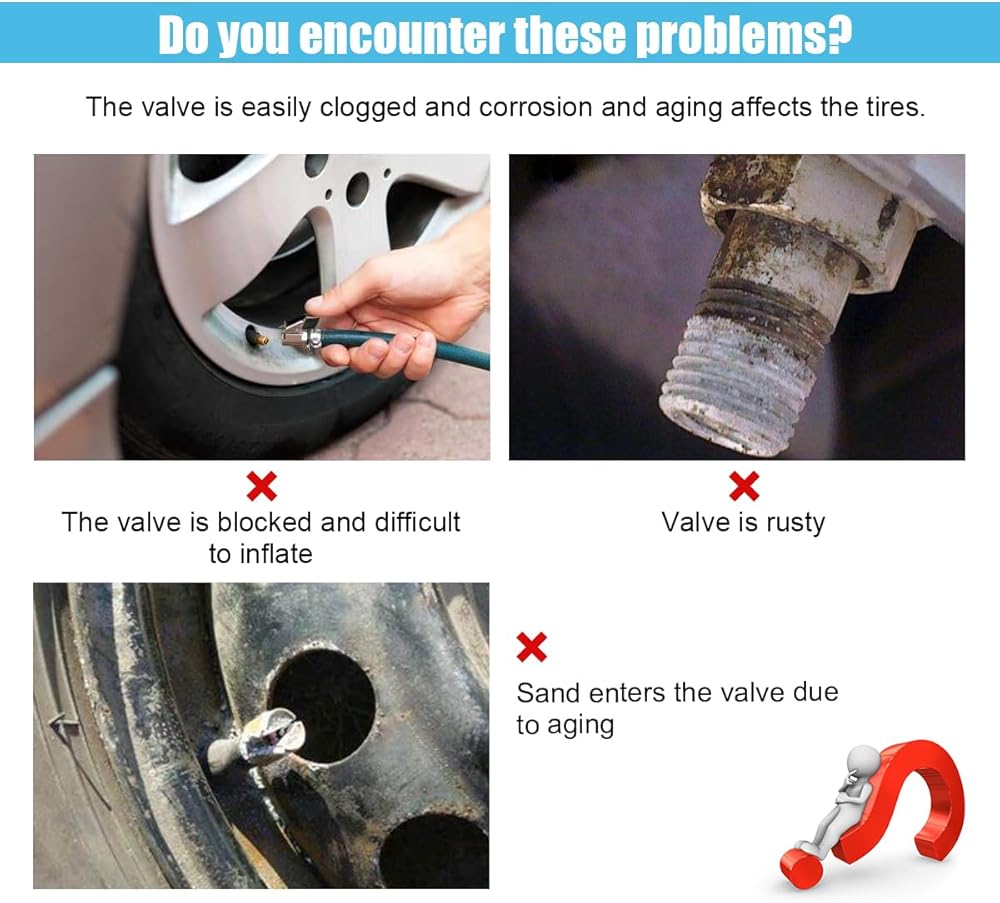 Do you encounter these problems?

The valve is easily clogged and corrosion and aging affects the tires.

The valve is blocked and difficult to inflate

Valve is rusty

Sand enters the valve due to aging