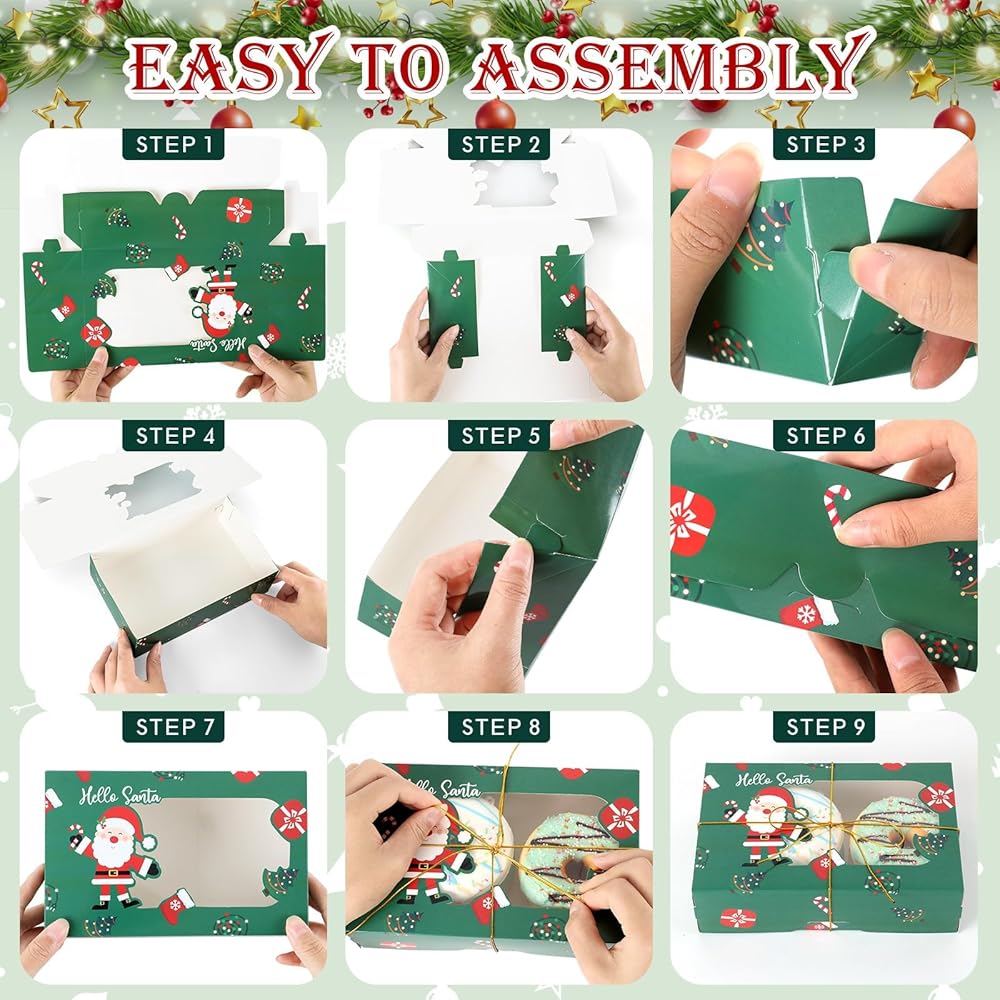 EASY TO ASSEMBLY

STEP 1

Hello Santa

STEP 2

STEP 3

STEP 4

STEP 5

STEP 6

STEP 7

Hello Santa

STEP 8

Hello Santa

STEP 9

Hello Santa