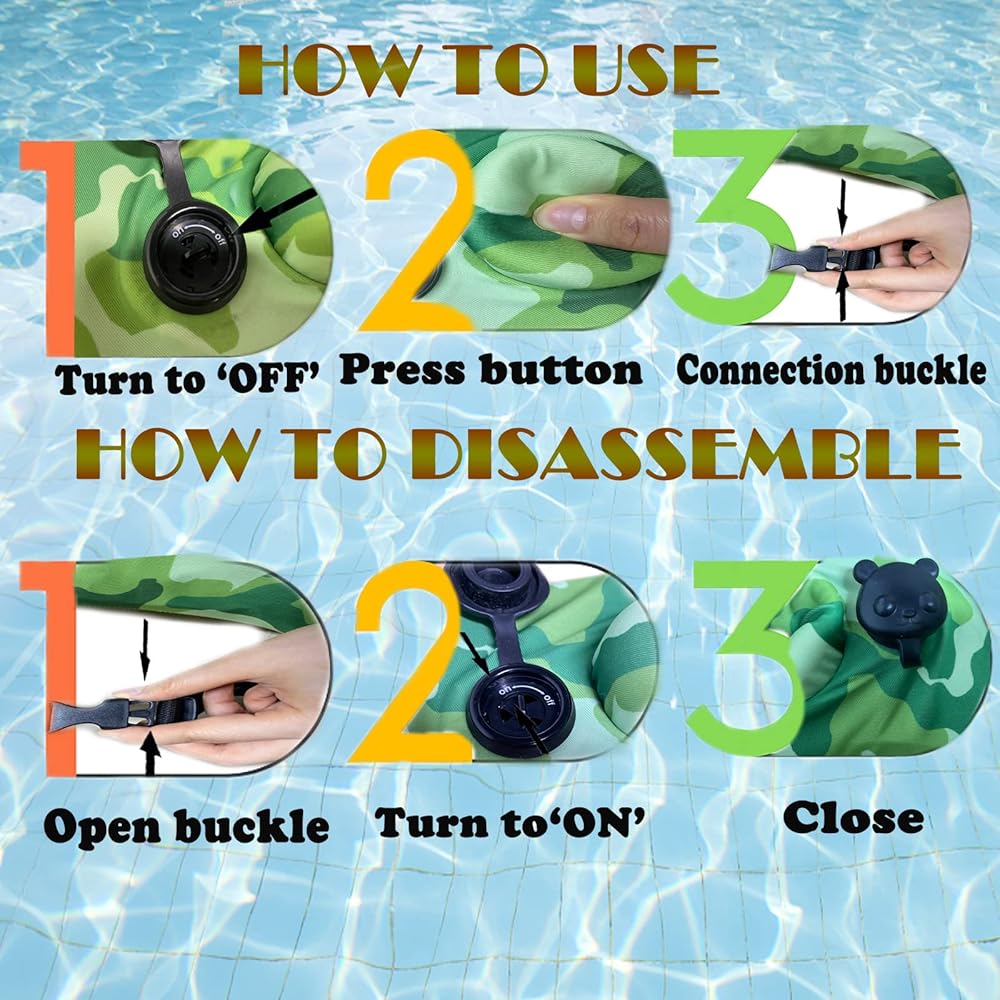 HOW TO USE

1

on off

Turn to 'OFF'

2

Press button

3

Connection buckle

HOW TO DISASSEMBLE

1

Open buckle

2

on off

Turn to'ON'

3

Close