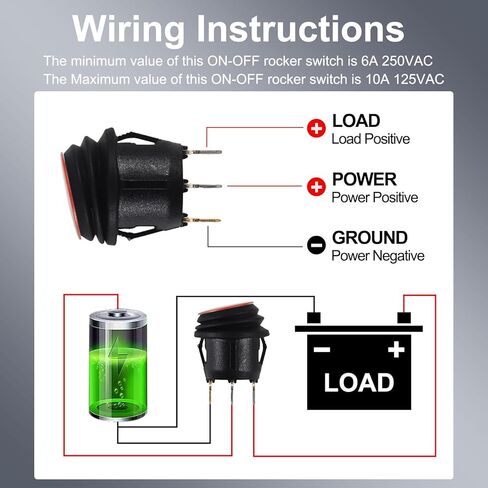 Wiring Instructions

The minimum value of this ON-OFF rocker switch is 6A 250VAC
The Maximum value of this ON-OFF rocker switch is 10A 125VAC

+ LOAD
Load Positive

+ POWER
Power Positive

− GROUND
Power Negative

−
+
LOAD