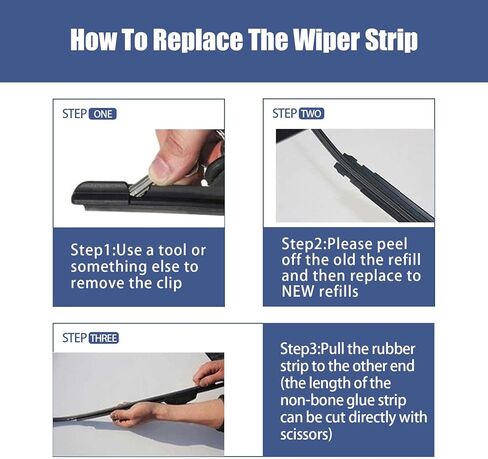 How To Replace The Wiper Strip

STEP ONE

Step1:Use a tool or something else to remove the clip

STEP TWO

Step2:Please peel off the old the refill and then replace to NEW refills

STEP THREE

Step3:Pull the rubber strip to the other end (the length of the non-bone glue strip can be cut directly with scissors)