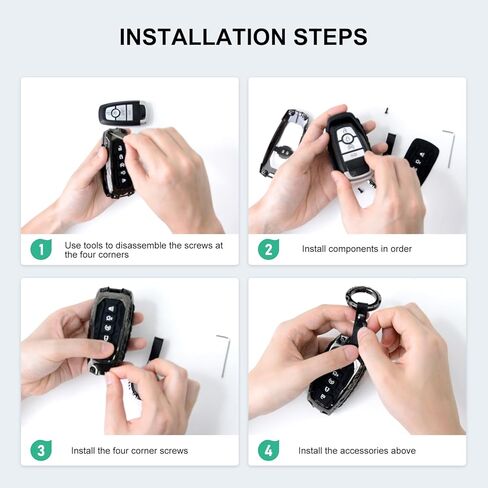 INSTALLATION STEPS

1 Use tools to disassemble the screws at the four corners

2 Install components in order

3 Install the four corner screws

4 Install the accessories above