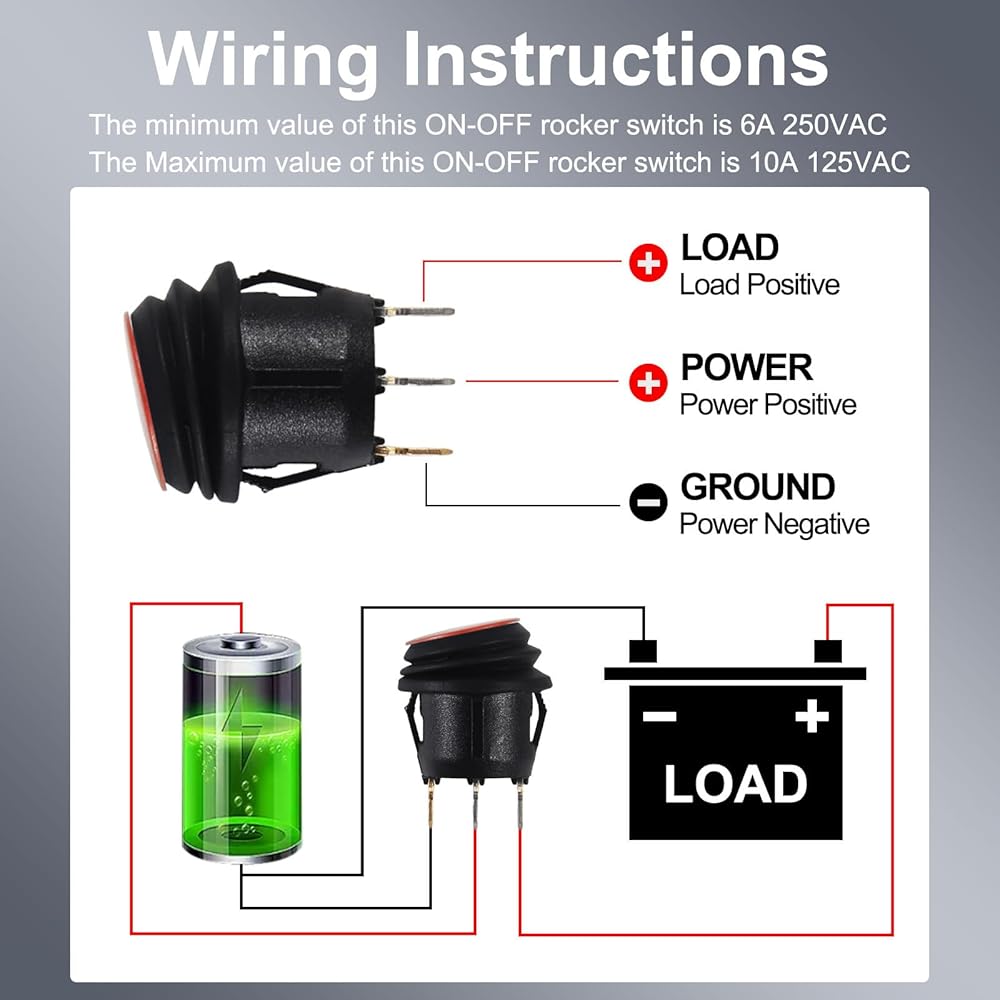 Wiring Instructions

The minimum value of this ON-OFF rocker switch is 6A 250VAC
The Maximum value of this ON-OFF rocker switch is 10A 125VAC

+ LOAD
Load Positive

+ POWER
Power Positive

− GROUND
Power Negative

− +
LOAD