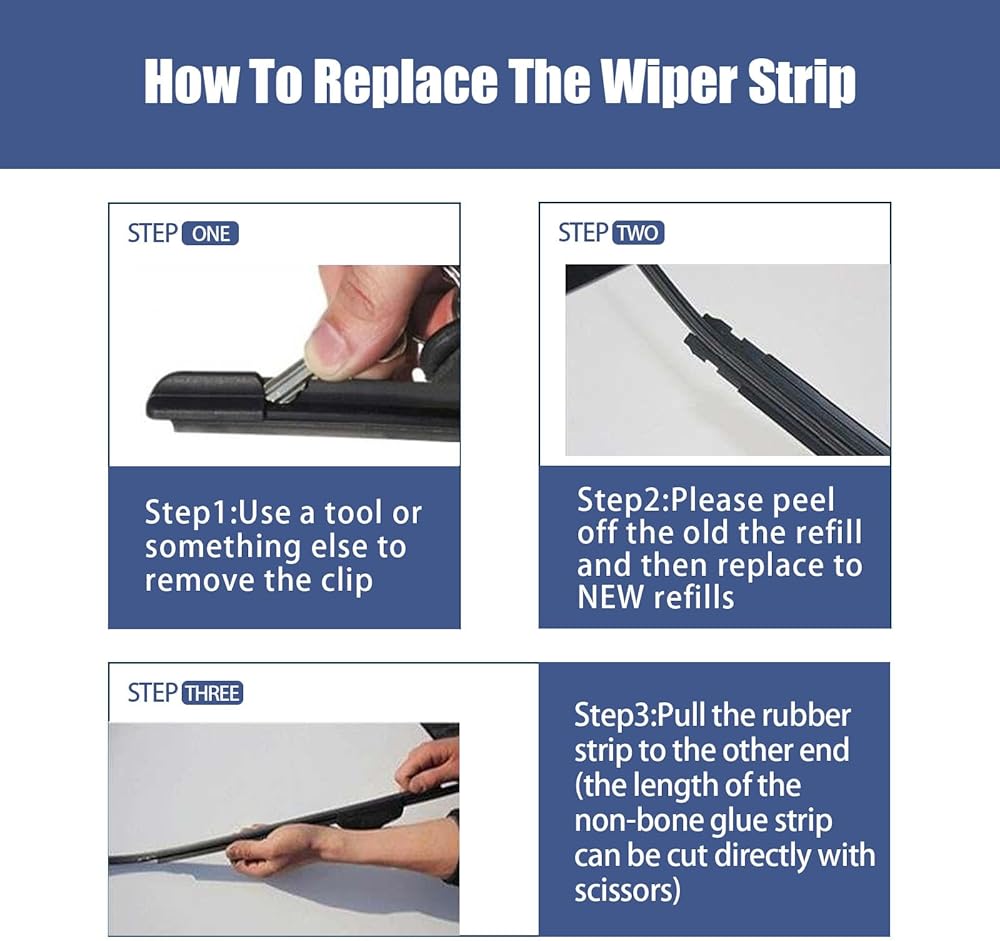 How To Replace The Wiper Strip

STEP ONE

Step1:Use a tool or something else to remove the clip

STEP TWO

Step2:Please peel off the old the refill and then replace to NEW refills

STEP THREE

Step3:Pull the rubber strip to the other end (the length of the non-bone glue strip can be cut directly with scissors)