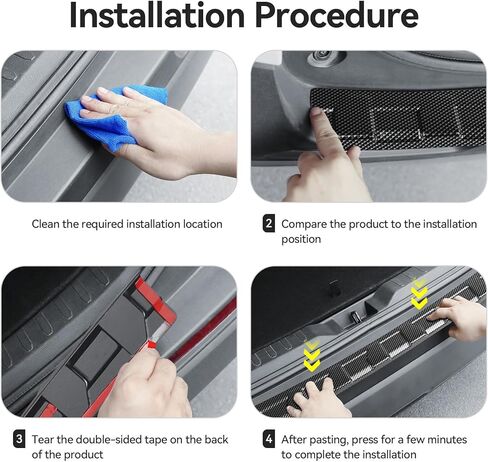 Installation Procedure

Clean the required installation location

2 Compare the product to the installation position

3 Tear the double-sided tape on the back of the product

4 After pasting, press for a few minutes to complete the installation