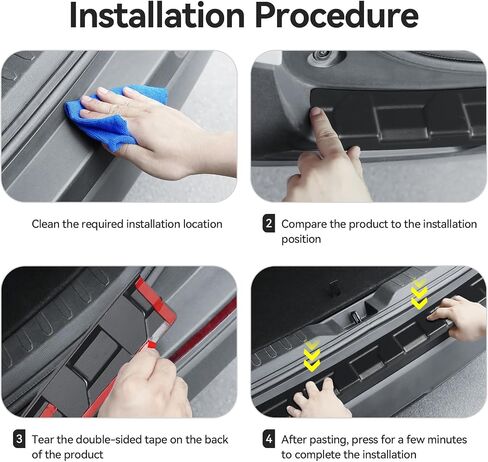 Installation Procedure

Clean the required installation location

2 Compare the product to the installation position

3 Tear the double-sided tape on the back of the product

4 After pasting, press for a few minutes to complete the installation