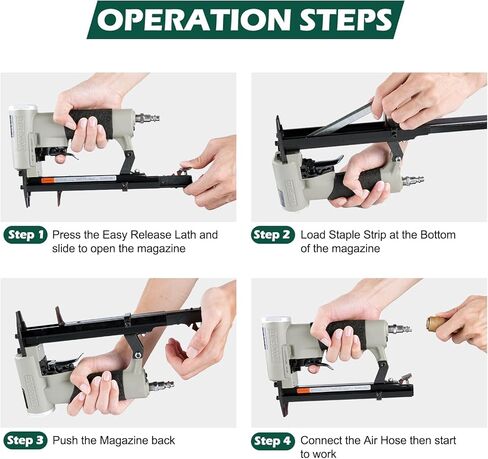 OPERATION STEPS

Step 1 Press the Easy Release Lath and slide to open the magazine

Step 2 Load Staple Strip at the Bottom of the magazine

Step 3 Push the Magazine back

Step 4 Connect the Air Hose then start to work