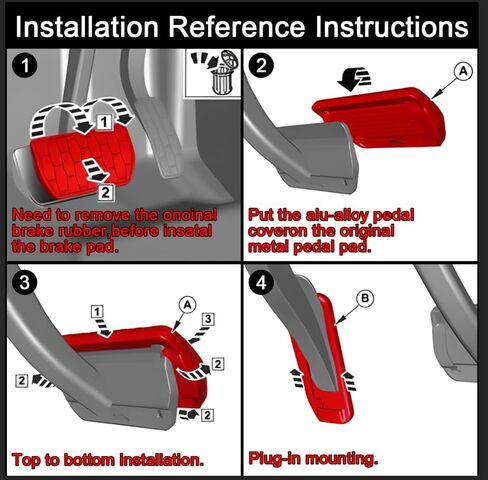 Installation Reference Instructions

1

1

2

Need to remove the onoinal brake rubber,before insatal the brake pad.

2

A

Put the alu-alloy pedal coveron the original metal pedal pad.

3

1

A

3

2

2

2

Top to bottom installation.

4

B

Plug-in mounting.