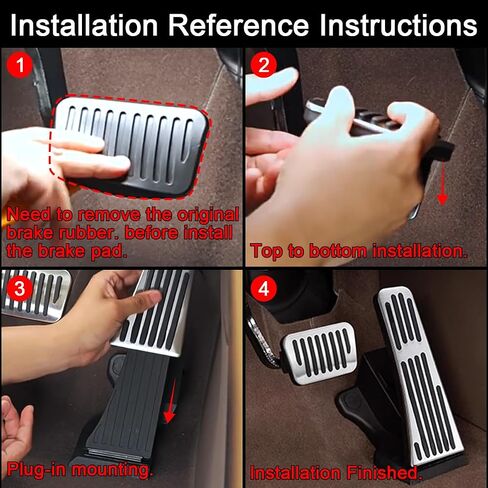 Installation Reference Instructions

1

Need to remove the original brake rubber. before install the brake pad.

2

Top to bottom installation.

3

Plug-in mounting.

4

Installation Finished.