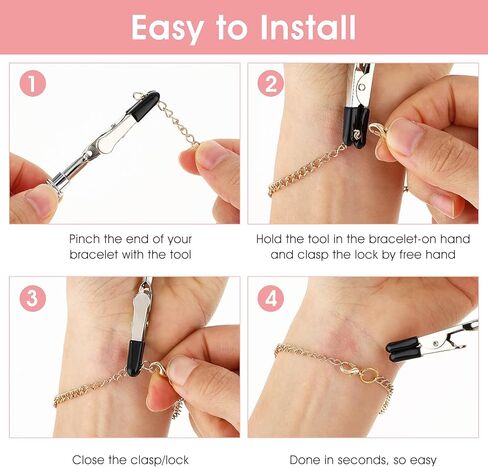 Easy to Install

1

Pinch the end of your bracelet with the tool

2

Hold the tool in the bracelet-on hand and clasp the lock by free hand

3

Close the clasp/lock

4

Done in seconds, so easy