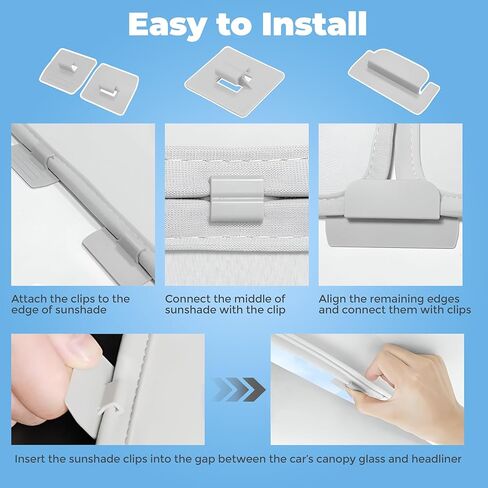 Easy to Install

Attach the clips to the edge of sunshade

Connect the middle of sunshade with the clip

Align the remaining edges and connect them with clips

Insert the sunshade clips into the gap between the car's canopy glass and headliner