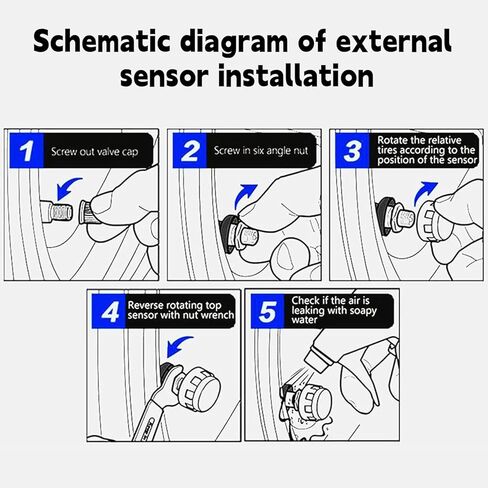 Schematic diagram of external sensor installation

1 Screw out valve cap

2 Screw in six angle nut

3 Rotate the relative tires according to the position of the sensor

4 Reverse rotating top sensor with nut wrench

5 Check if the air is leaking with soapy water