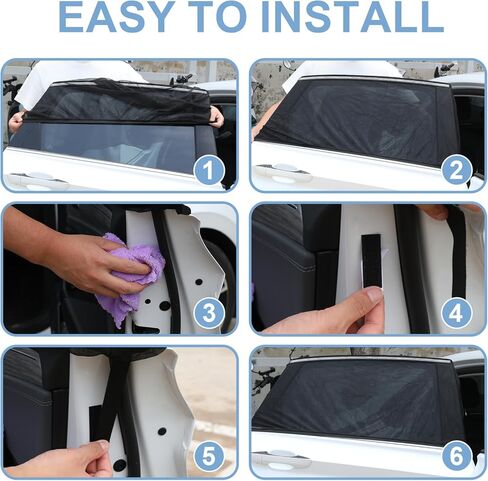 EASY TO INSTALL

1

2

3

4

5

6