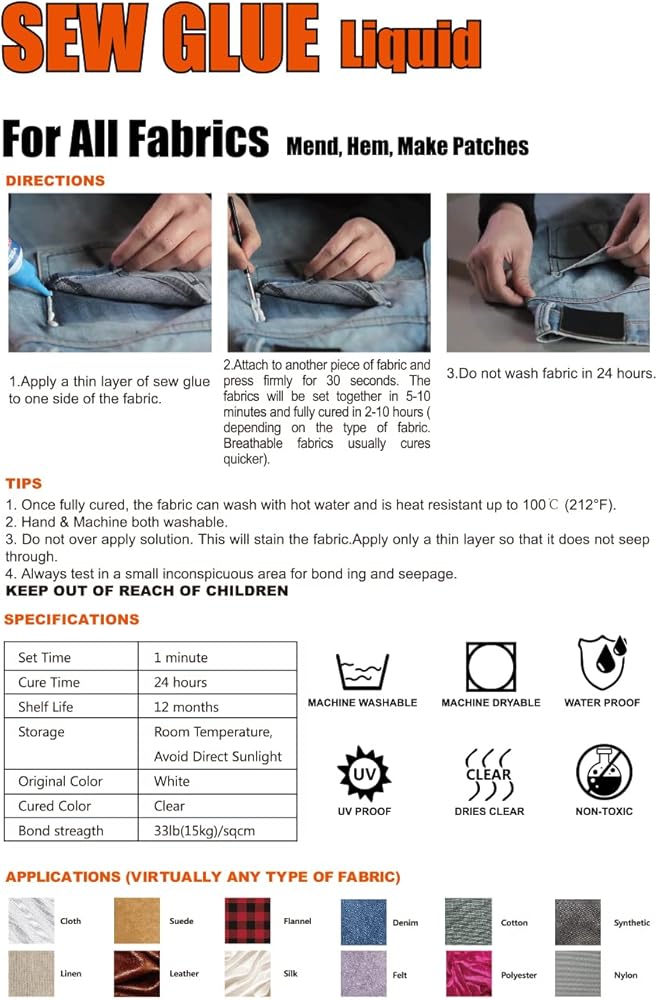 SEW GLUE Liquid

For All Fabrics Mend, Hem, Make Patches

DIRECTIONS

1.Apply a thin layer of sew glue to one side of the fabric.

2.Attach to another piece of fabric and press firmly for 30 seconds. The fabrics will be set together in 5-10 minutes and fully cured in 2-10 hours ( depending on the type of fabric. Breathable fabrics usually cures quicker).

3.Do not wash fabric in 24 hours.

TIPS

1. Once fully cured, the fabric can wash with hot water and is heat resistant up to 100℃ (212°F).
2. Hand & Machine both washable.
3. Do not over apply solution. This will stain the fabric.Apply only a thin layer so that it does not seep through.
4. Always test in a small inconspicuous area for bond ing and seepage.
KEEP OUT OF REACH OF CHILDREN

SPECIFICATIONS

| Set Time | 1 minute |
|---|---|
| Cure Time | 24 hours |
| Shelf Life | 12 months |
| Storage | Room Temperature, Avoid Direct Sunlight |
| Original Color | White |
| Cured Color | Clear |
| Bond streagth | 33lb(15kg)/sqcm |

MACHINE WASHABLE
MACHINE DRYABLE
WATER PROOF
UV
UV PROOF
CLEAR
DRIES CLEAR
NON-TOXIC

APPLICATIONS (VIRTUALLY ANY TYPE OF FABRIC)

Cloth
Suede
Flannel
Denim
Cotton
Synthetic
Linen
Leather
Silk
Felt
Polyester
Nylon