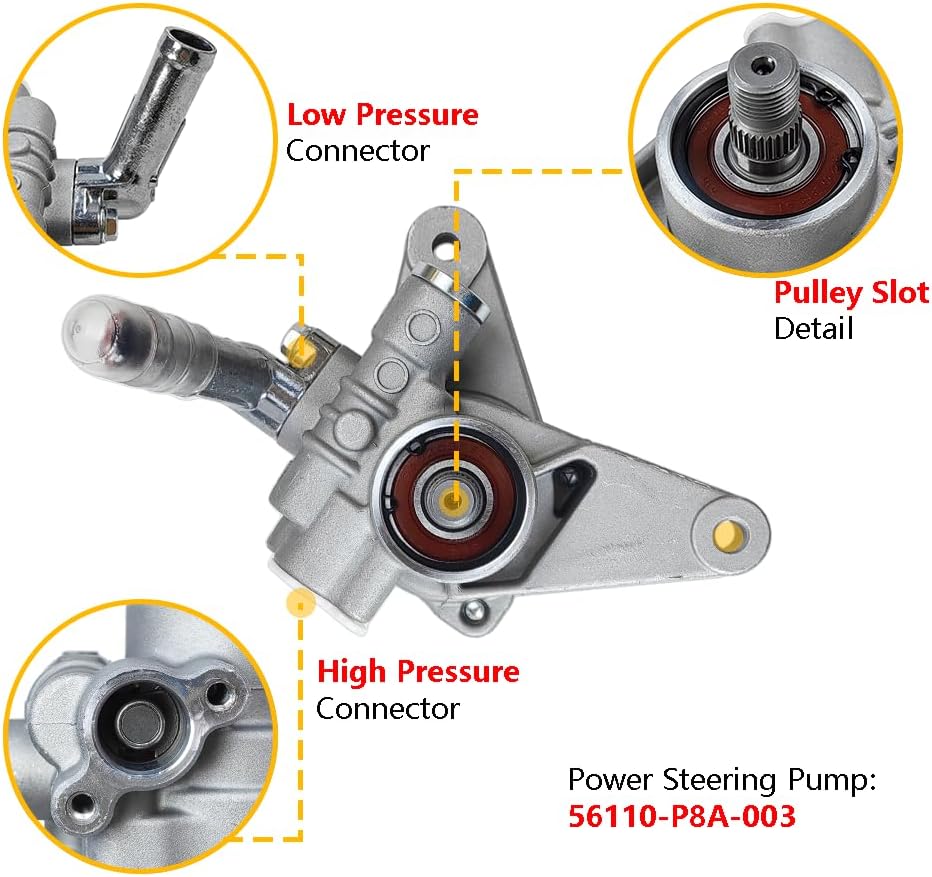 Low Pressure
Connector

Pulley Slot
Detail

High Pressure
Connector

Power Steering Pump:
56110-P8A-003