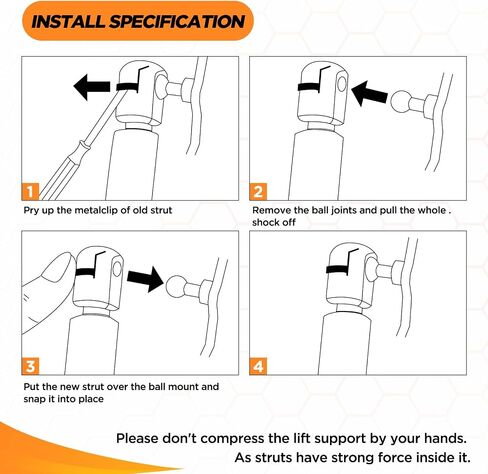 INSTALL SPECIFICATION

1

Pry up the metalclip of old strut

2

Remove the ball joints and pull the whole . shock off

3

Put the new strut over the ball mount and snap it into place

4

Please don't compress the lift support by your hands. As struts have strong force inside it.