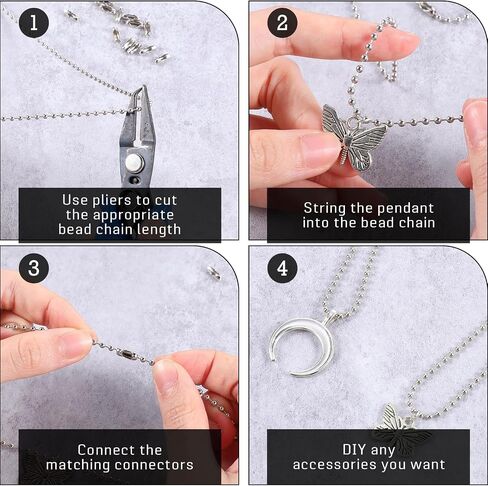 1

Use pliers to cut the appropriate bead chain length

2

String the pendant into the bead chain

3

Connect the matching connectors

4

DIY any accessories you want