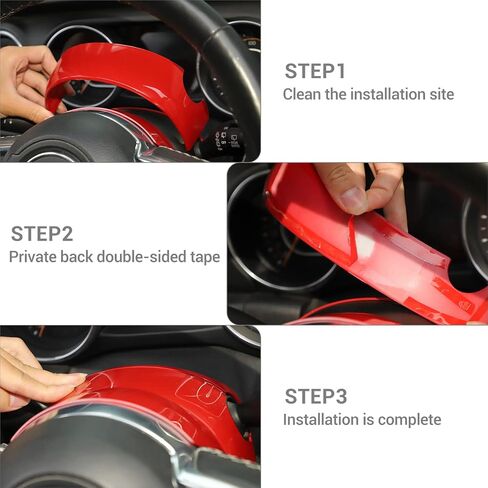 STEP1
Clean the installation site

STEP2
Private back double-sided tape

STEP3
Installation is complete