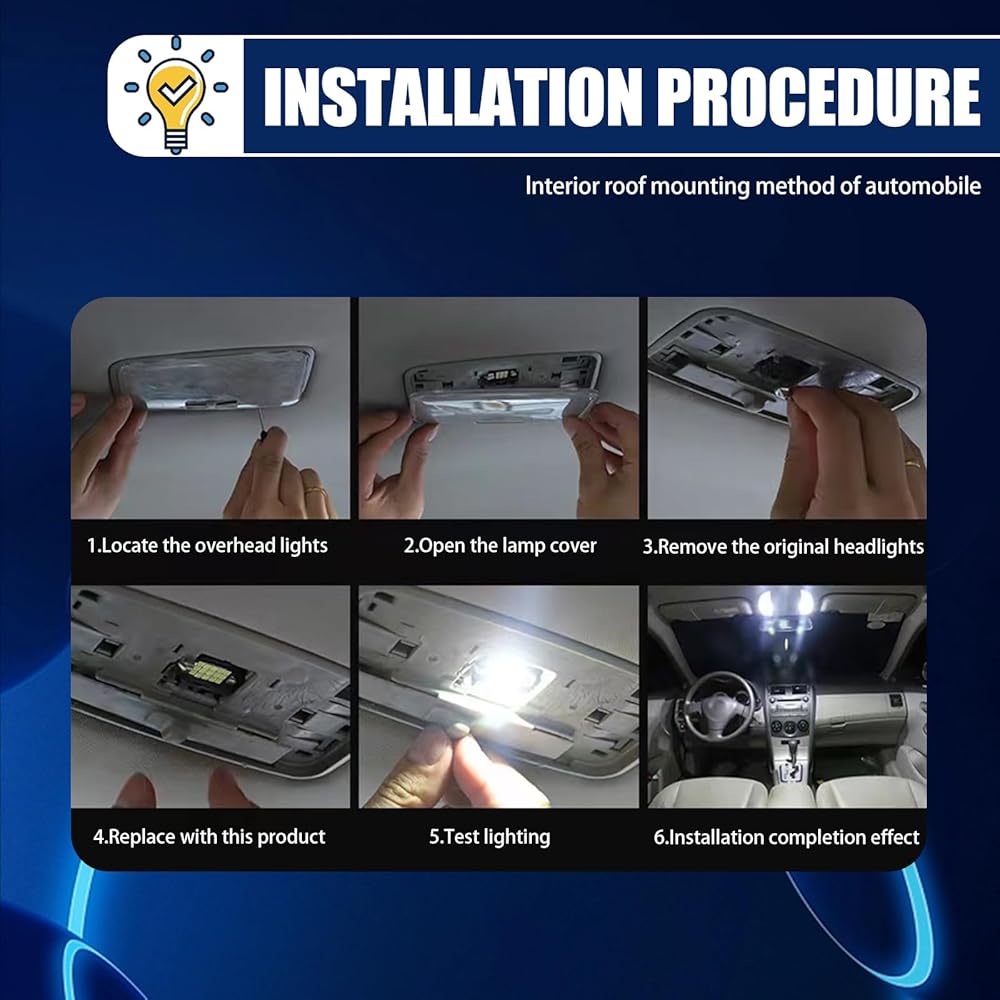 INSTALLATION PROCEDURE

Interior roof mounting method of automobile

1.Locate the overhead lights

2.Open the lamp cover

3.Remove the original headlights

4.Replace with this product

5.Test lighting

6.Installation completion effect