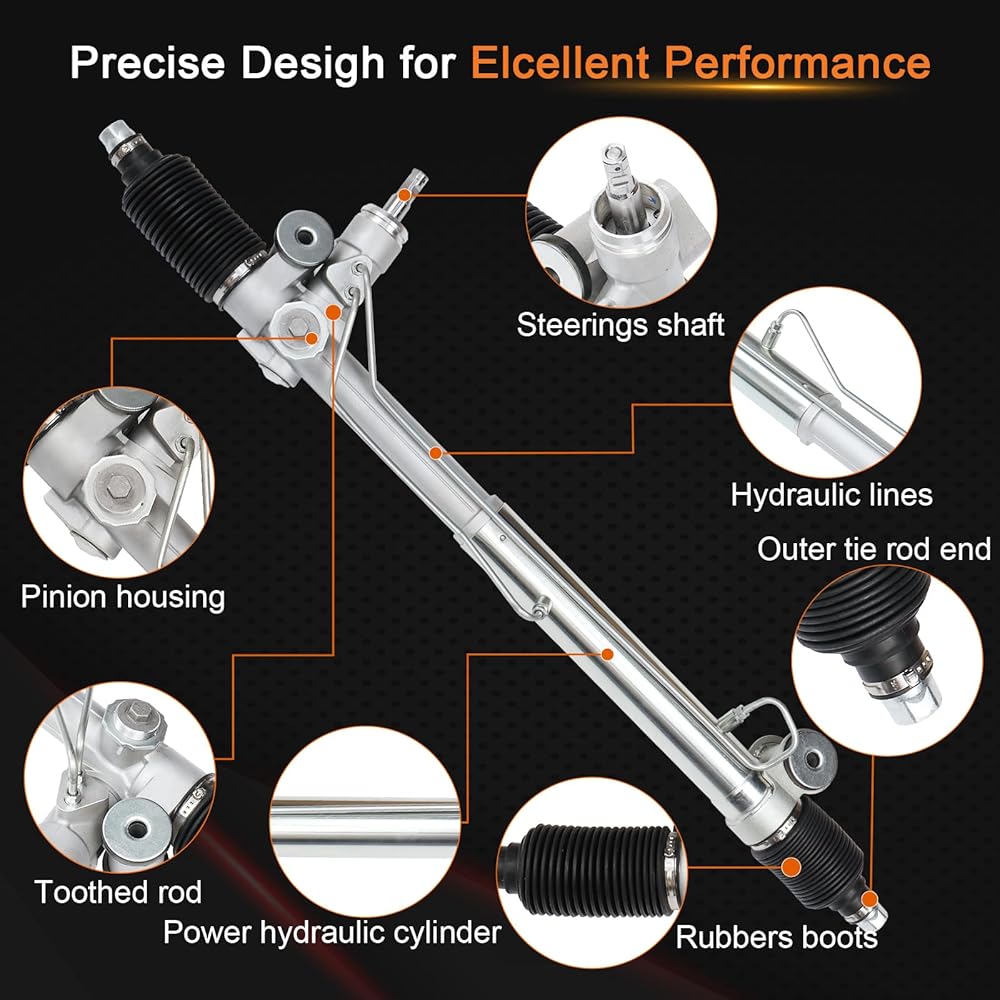 Precise Desigh for Elcellent Performance

Steerings shaft

Hydraulic lines

Outer tie rod end

Pinion housing

Toothed rod

Power hydraulic cylinder

Rubbers boots