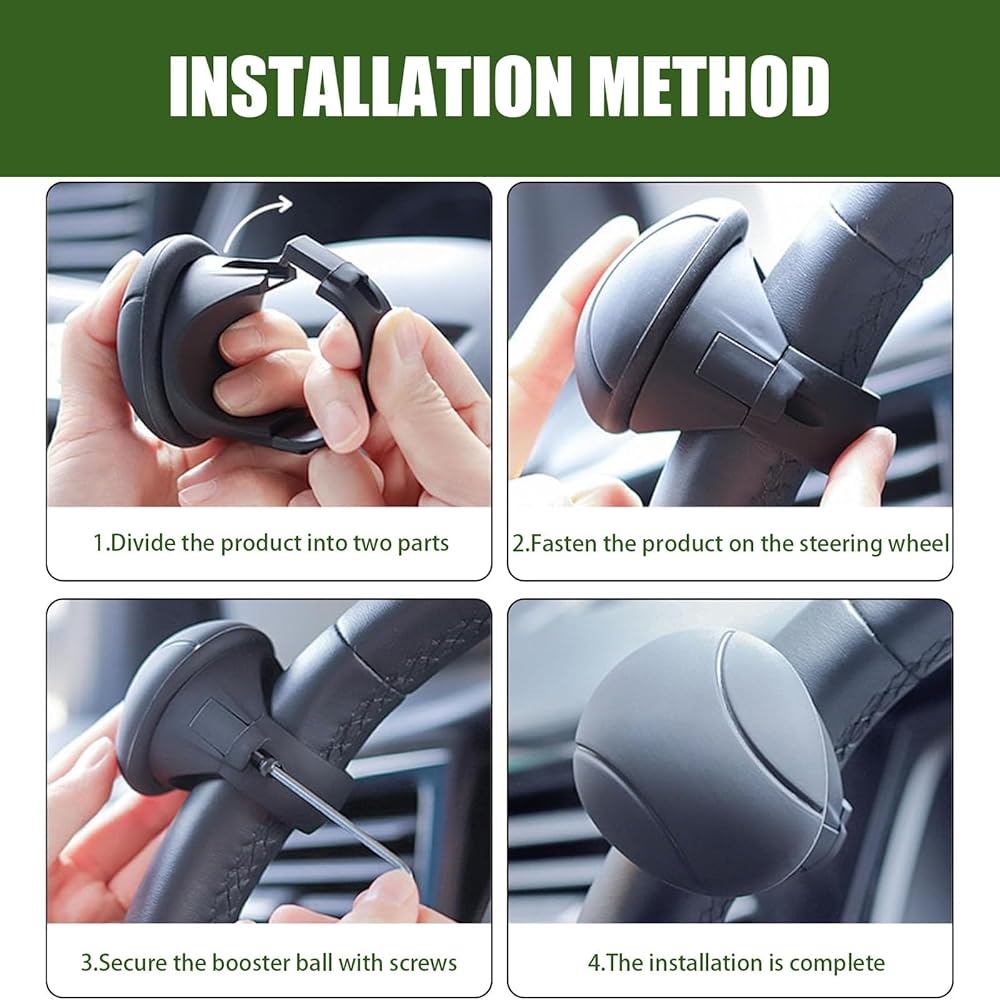 INSTALLATION METHOD

1.Divide the product into two parts

2.Fasten the product on the steering wheel

3.Secure the booster ball with screws

4.The installation is complete