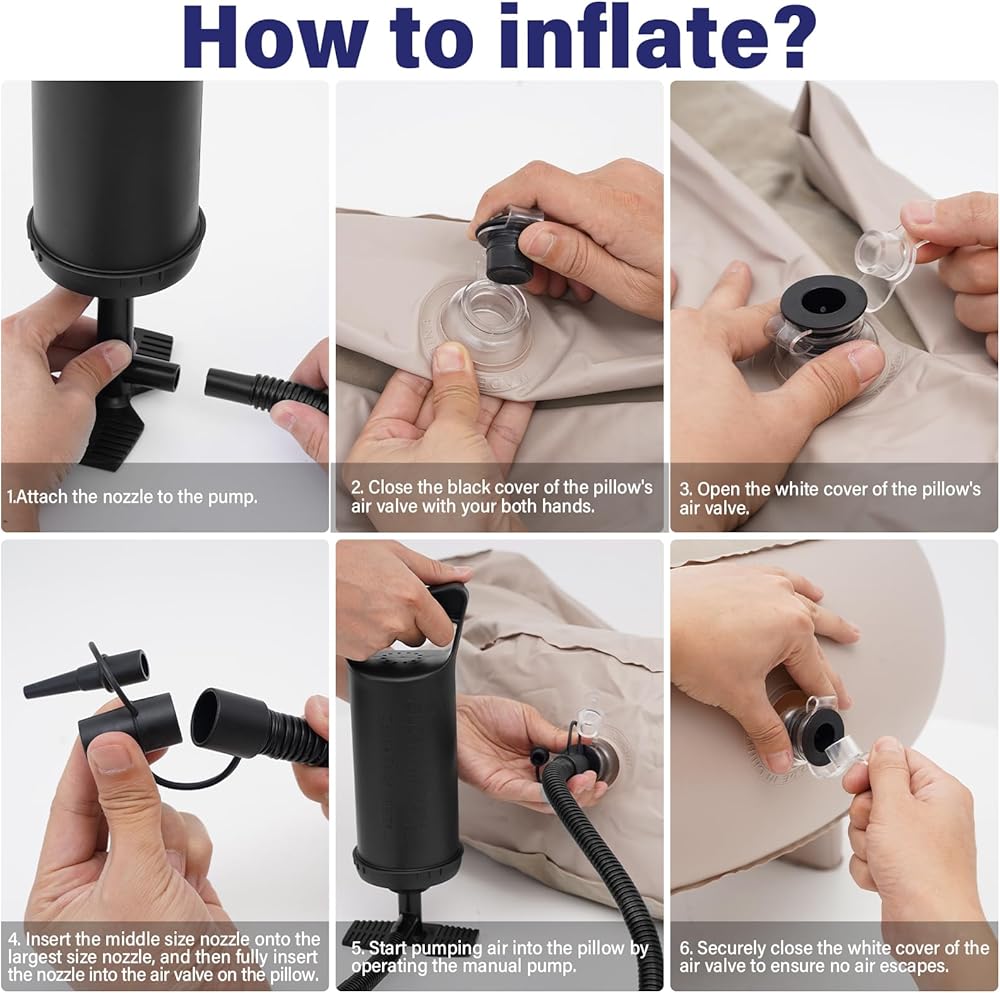 How to inflate?

1.Attach the nozzle to the pump.

2. Close the black cover of the pillow's air valve with your both hands.

3. Open the white cover of the pillow's air valve.

4. Insert the middle size nozzle onto the largest size nozzle, and then fully insert the nozzle into the air valve on the pillow.

5. Start pumping air into the pillow by operating the manual pump.

6. Securely close the white cover of the air valve to ensure no air escapes.