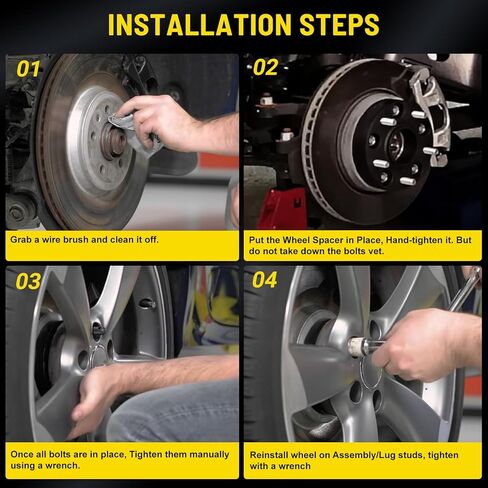 INSTALLATION STEPS

01

Grab a wire brush and clean it off.

02

Put the Wheel Spacer in Place, Hand-tighten it. But do not take down the bolts vet.

03

Once all bolts are in place, Tighten them manually using a wrench.

04

Reinstall wheel on Assembly/Lug studs, tighten with a wrench