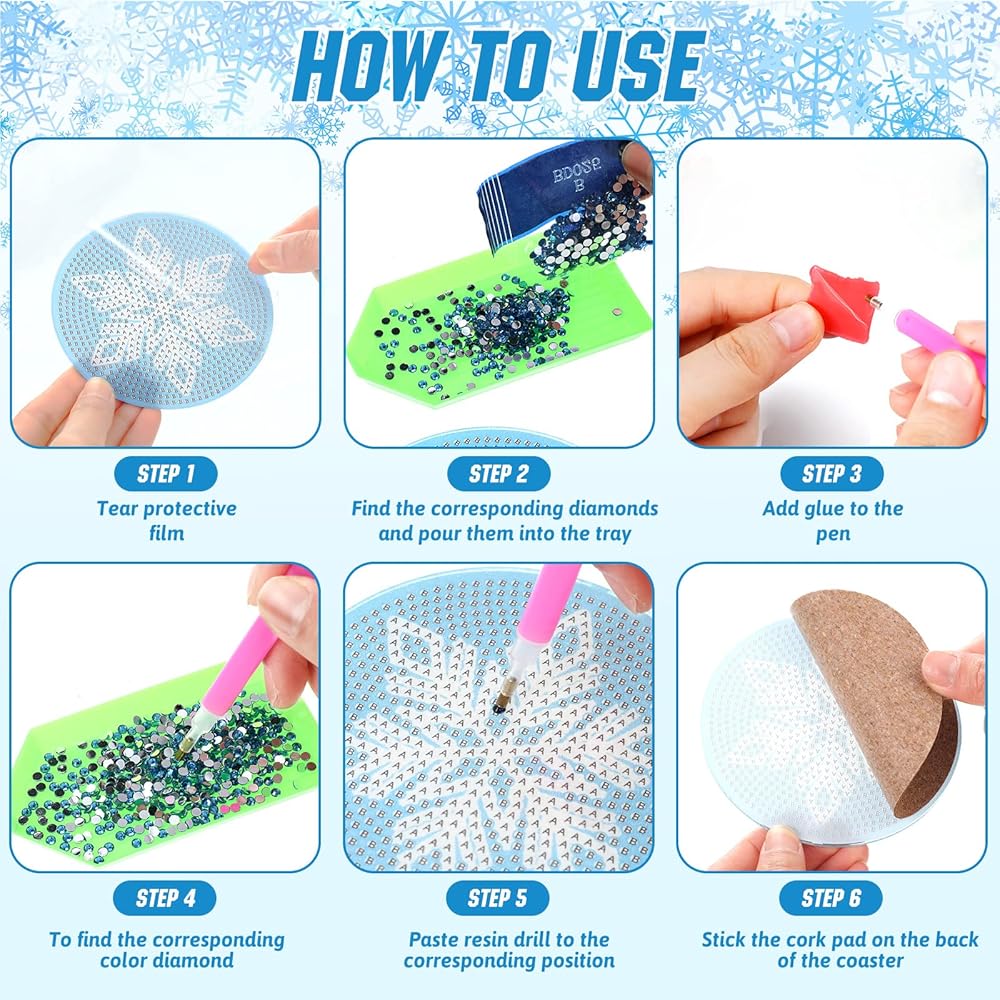 HOW TO USE

BDOSR
B

STEP 1
Tear protective film

STEP 2
Find the corresponding diamonds and pour them into the tray

STEP 3
Add glue to the pen

STEP 4
To find the corresponding color diamond

STEP 5
Paste resin drill to the corresponding position

STEP 6
Stick the cork pad on the back of the coaster