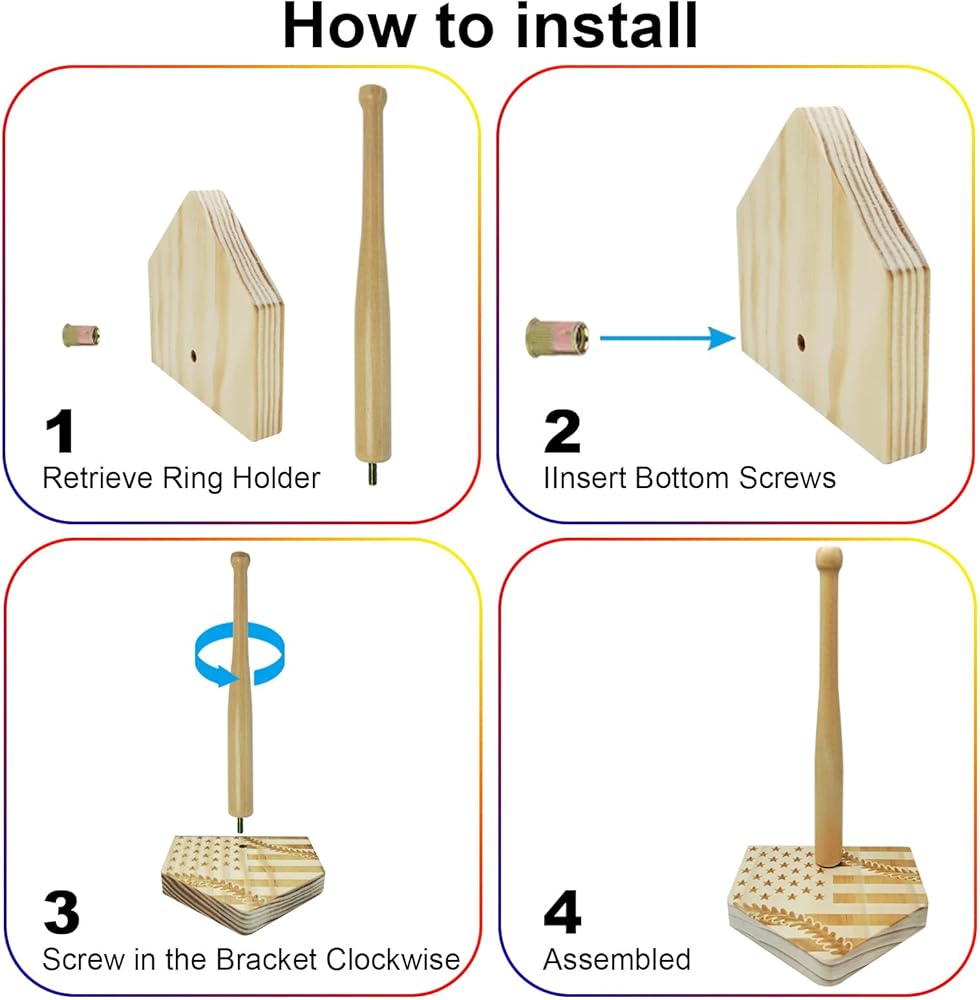 How to install

1
Retrieve Ring Holder

2
IInsert Bottom Screws

3
Screw in the Bracket Clockwise

4
Assembled