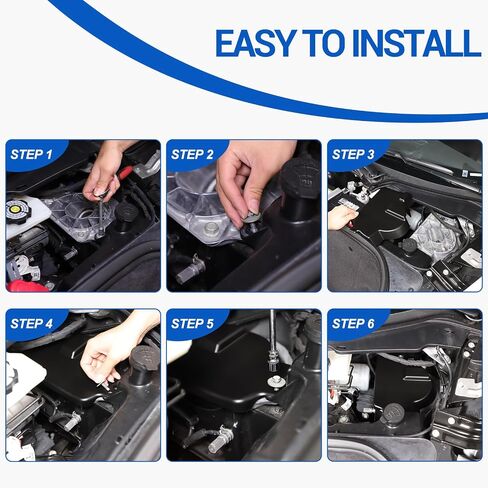 EASY TO INSTALL

STEP 1

STEP 2

STEP 3

STEP 4

STEP 5

STEP 6