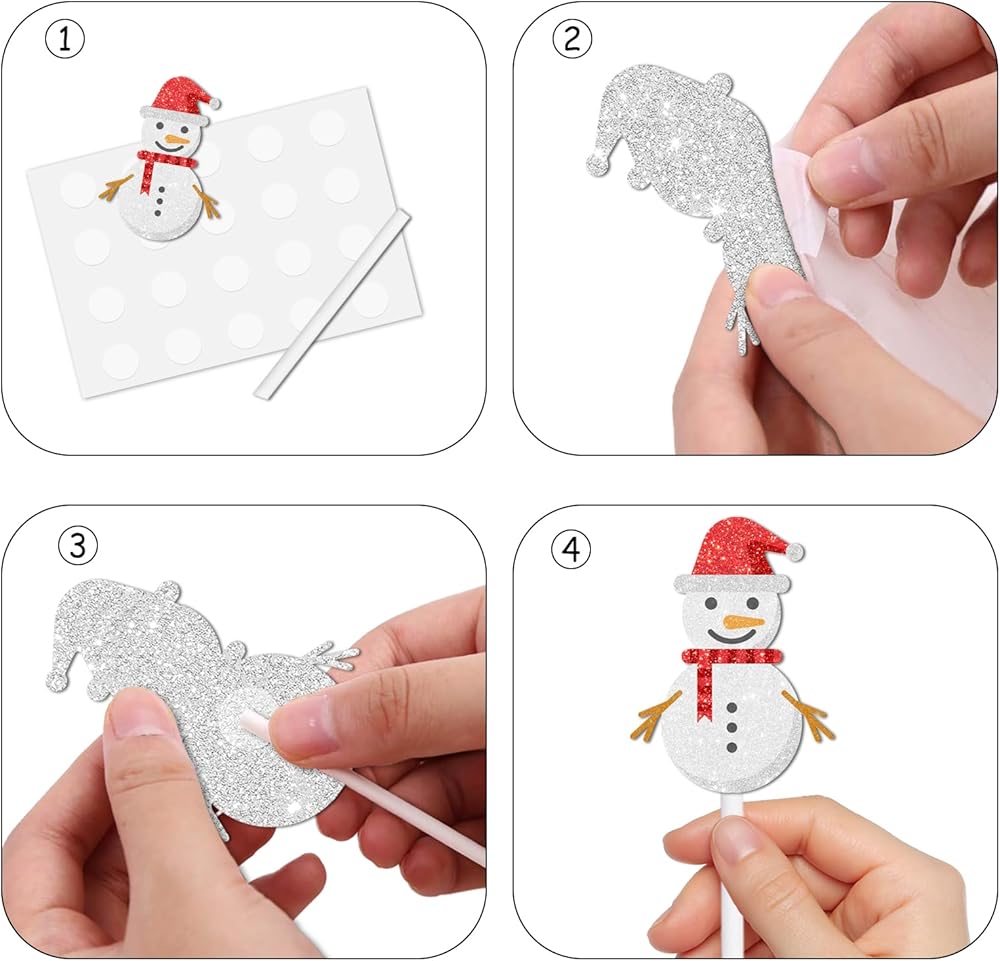 1

2

3

4