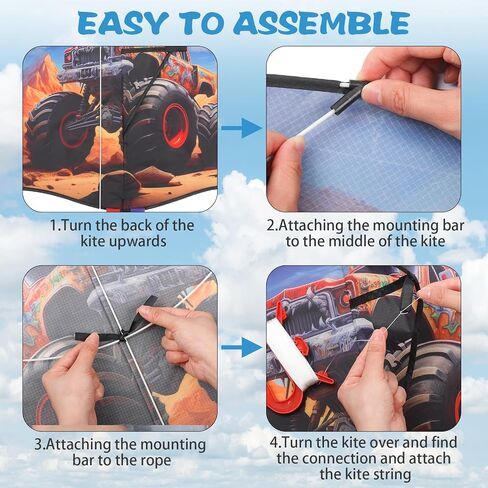 EASY TO ASSEMBLE

1.Turn the back of the kite upwards

2.Attaching the mounting bar to the middle of the kite

3.Attaching the mounting bar to the rope

4.Turn the kite over and find the connection and attach the kite string