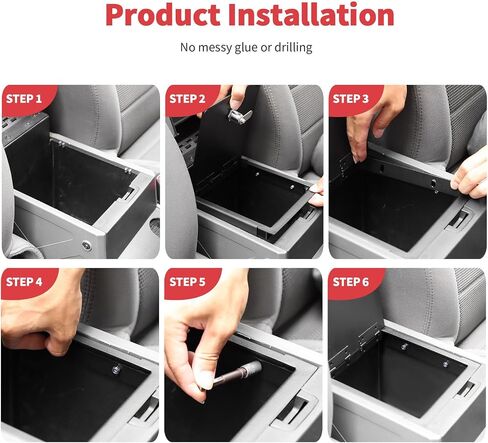 Product Installation

No messy glue or drilling

STEP 1

STEP 2

STEP 3

STEP 4

STEP 5

STEP 6