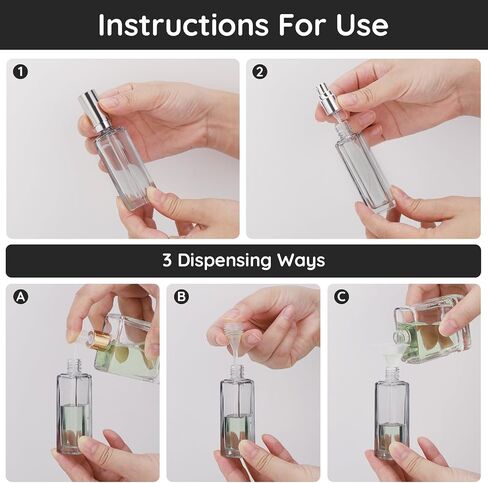 Instructions For Use

1

2

3 Dispensing Ways

A

B

C