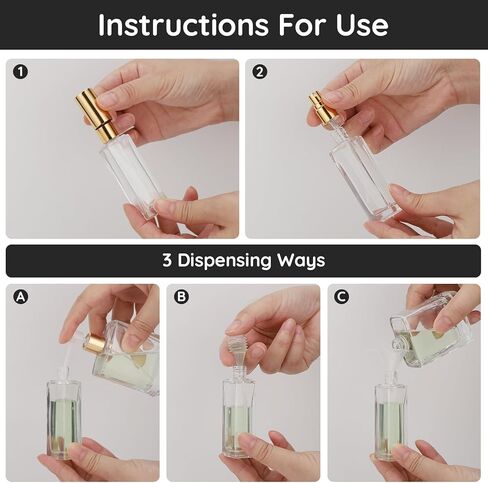 Instructions For Use

1

2

3 Dispensing Ways

A

B

C