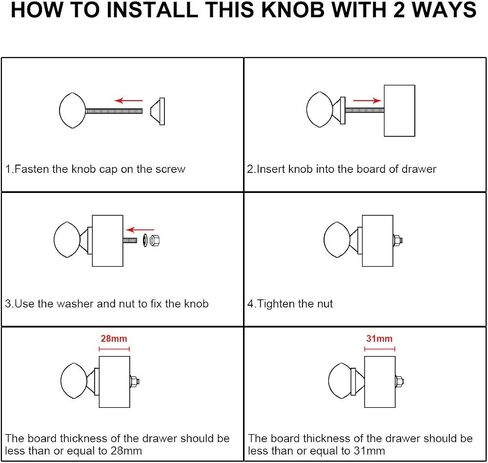 HOW TO INSTALL THIS KNOB WITH 2 WAYS

1.Fasten the knob cap on the screw

2.Insert knob into the board of drawer

3.Use the washer and nut to fix the knob

4.Tighten the nut

28mm

The board thickness of the drawer should be less than or equal to 28mm

31mm

The board thickness of the drawer should be less than or equal to 31mm