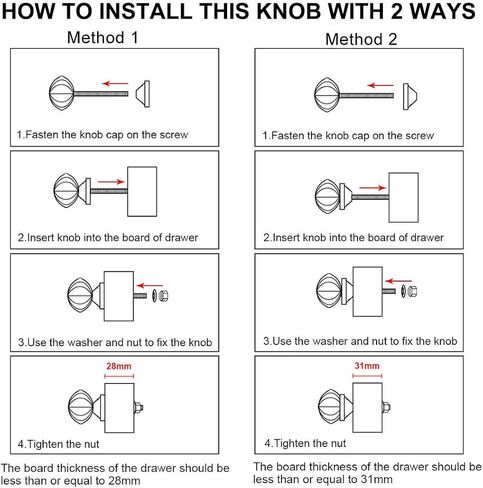 HOW TO INSTALL THIS KNOB WITH 2 WAYS

Method 1

1.Fasten the knob cap on the screw

2.Insert knob into the board of drawer

3.Use the washer and nut to fix the knob

28mm

4.Tighten the nut

The board thickness of the drawer should be less than or equal to 28mm

Method 2

1.Fasten the knob cap on the screw

2.Insert knob into the board of drawer

3.Use the washer and nut to fix the knob

31mm

4.Tighten the nut

The board thickness of the drawer should be less than or equal to 31mm