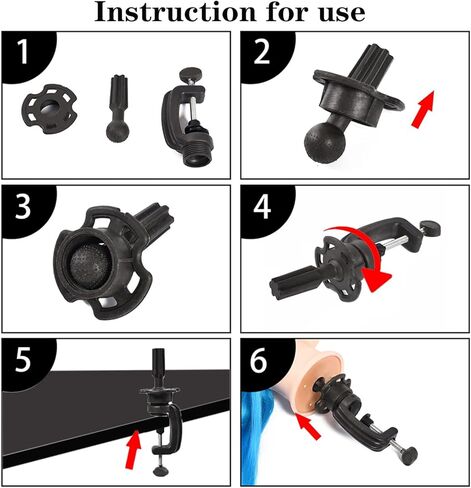 Instruction for use

1

2

3

4

5

6