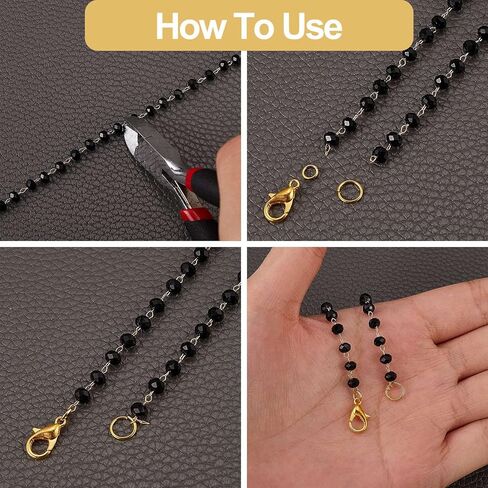 How To Use