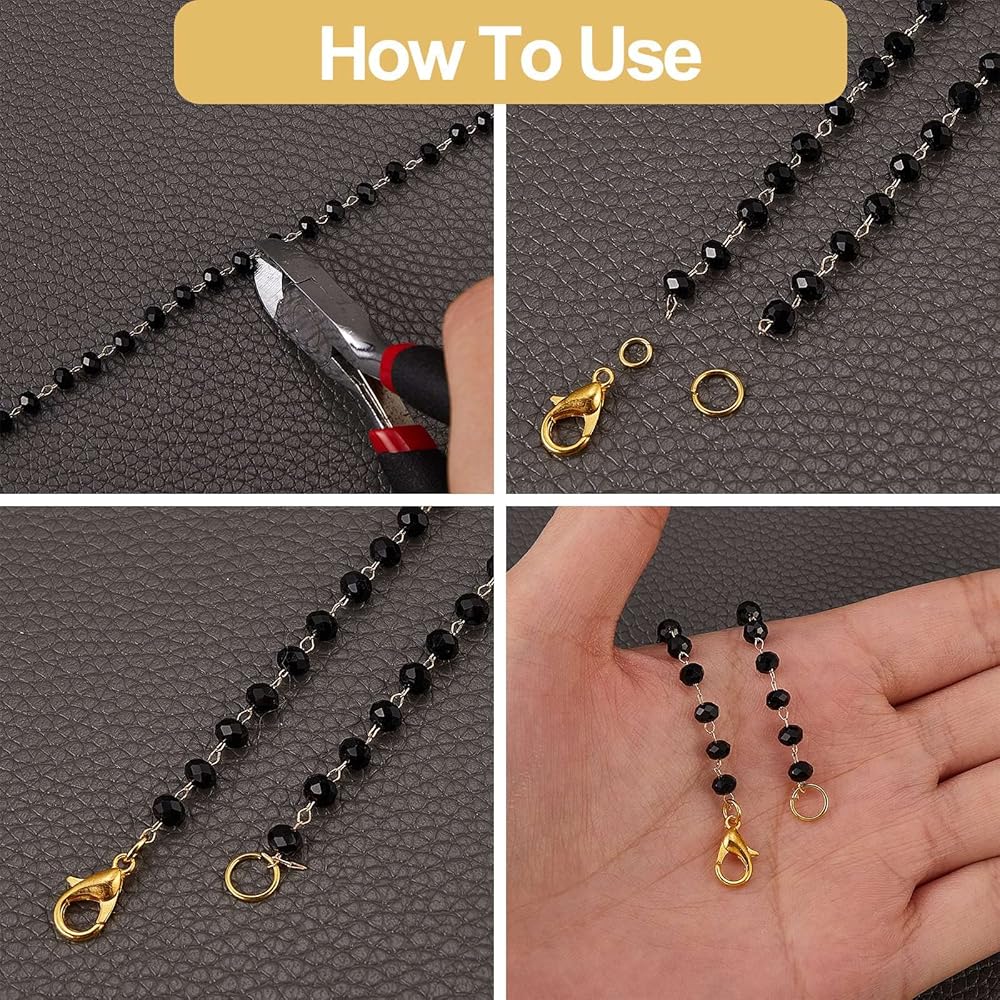 How To Use