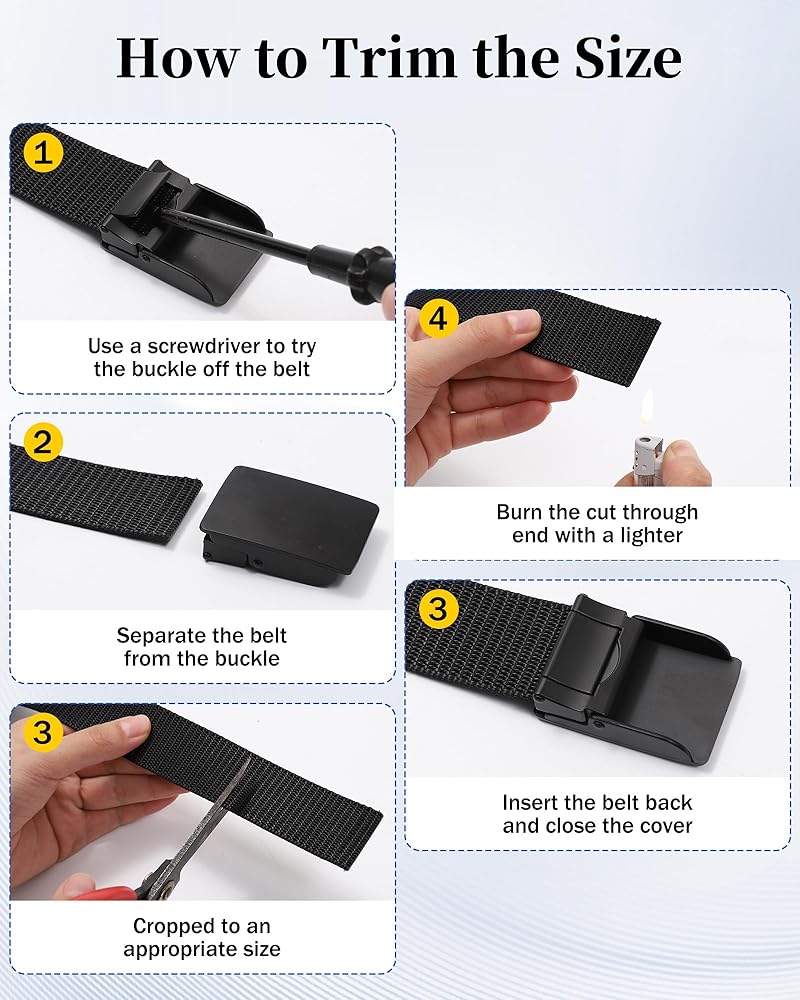 How to Trim the Size

1

Use a screwdriver to try the buckle off the belt

2

Separate the belt from the buckle

3

Cropped to an appropriate size

4

Burn the cut through end with a lighter

3

Insert the belt back and close the cover